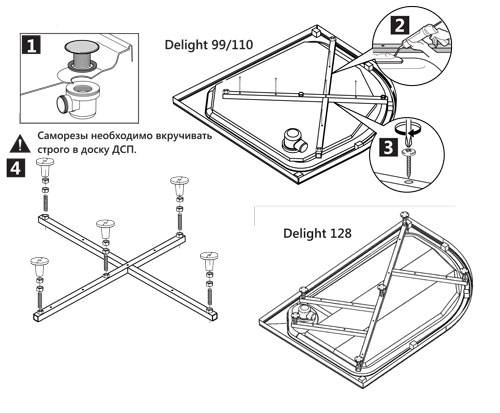 1

Delight 99/110

2

3

Саморезы необходимо вкручивать строго в доску ДСП.

4

Delight 128