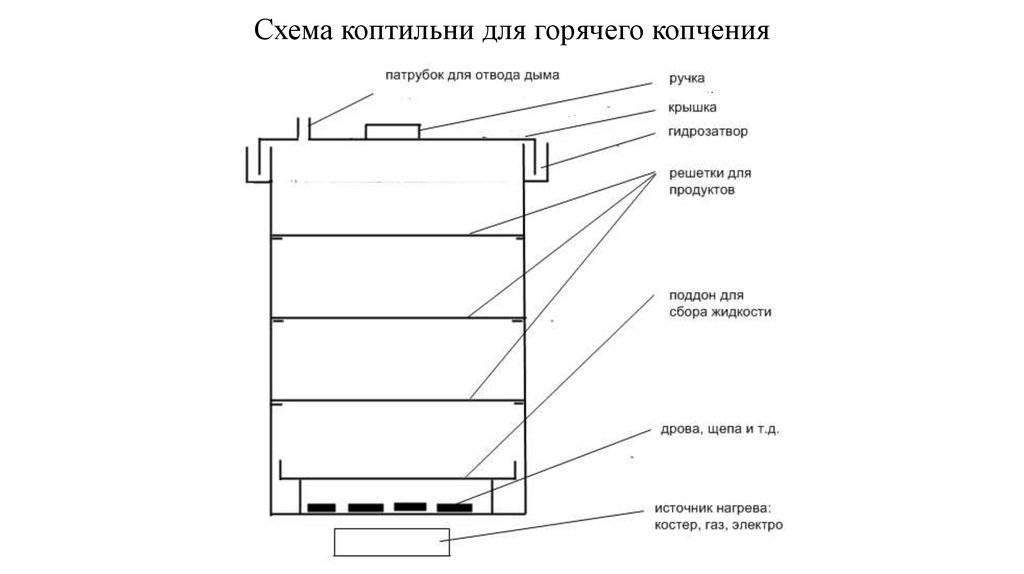 Схема коптильни для горячего копчения

патрубок для отвода дыма

ручка

крышка

гидрозатвор

решетки для продуктов

поддон для сбора жидкости

дрова, щепа и т.д.

источник нагрева: костер, газ, электро