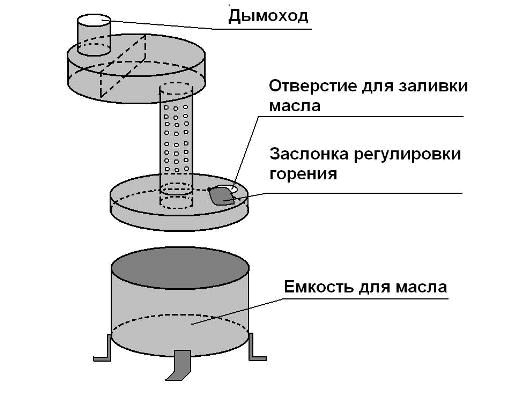 Дымоход

Отверстие для заливки масла

Заслонка регулировки горения

Емкость для масла