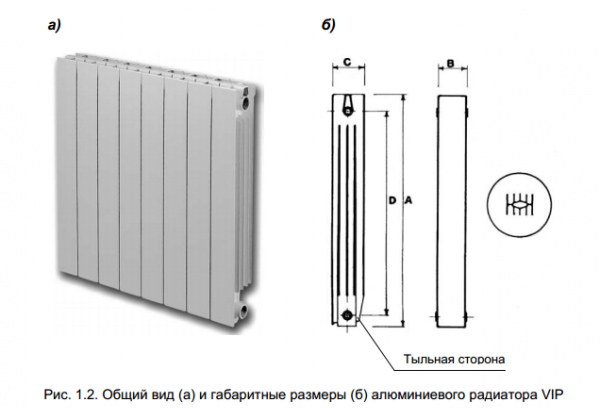 а)

б)

C

B

D

A

Тыльная сторона

Рис. 1.2. Общий вид (а) и габаритные размеры (б) алюминиевого радиатора VIP