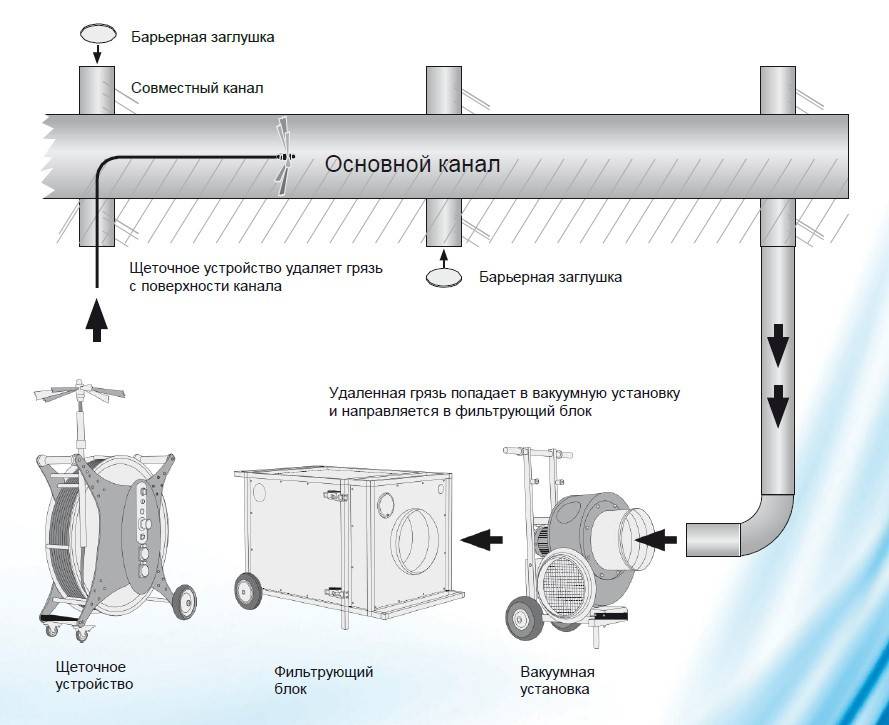 Барьерная заглушка

Совместный канал

Основной канал

Щеточное устройство удаляет грязь с поверхности канала

Барьерная заглушка

Удаленная грязь попадает в вакуумную установку и направляется в фильтрующий блок

Щеточное устройство

Фильтрующий блок

Вакуумная установка