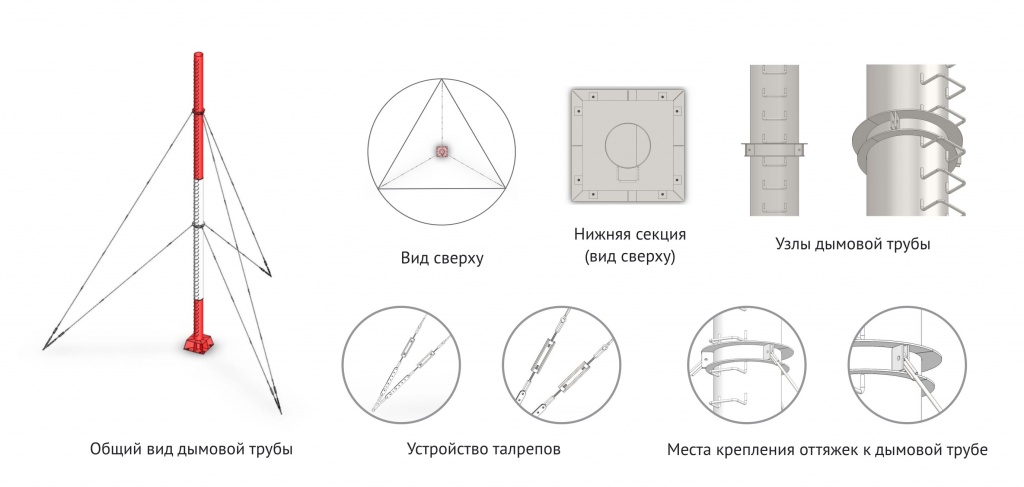 Вид сверху

Нижняя секция
(вид сверху)

Узлы дымовой трубы

Общий вид дымовой трубы

Устройство талрепов

Места крепления оттяжек к дымовой трубе