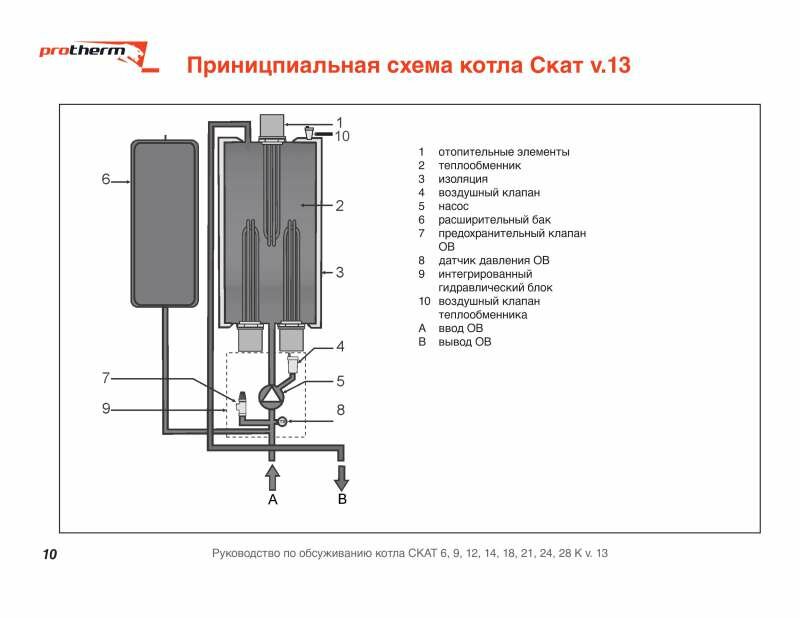 protherm

Приницпиальная схема котла Скат v.13

1
10
6
2
3
4
7
5
9
8
A
B

1 отопительные элементы
2 теплообменник
3 изоляция
4 воздушный клапан
5 насос
6 расширительный бак
7 предохранительный клапан ОВ
8 датчик давления ОВ
9 интегрированный гидравлический блок
10 воздушный клапан теплообменника
A ввод ОВ
B вывод ОВ

10

Руководство по обсуживанию котла СКАТ 6, 9, 12, 14, 18, 21, 24, 28 K v. 13