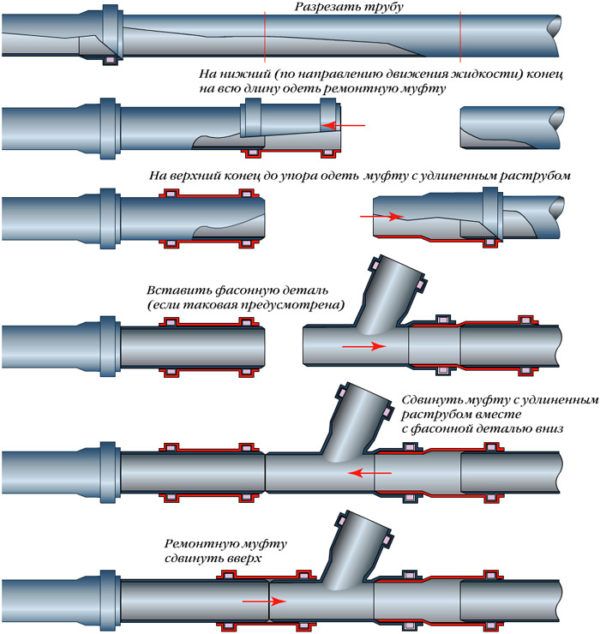 Разрезать трубу

На нижний (по направлению движения жидкости) конец на всю длину одеть ремонтную муфту

На верхний конец до упора одеть муфту с удлиненным раструбом

Вставить фасонную деталь (если таковая предусмотрена)

Сдвинуть муфту с удлиненным раструбом вместе с фасонной деталью вниз

Ремонтную муфту сдвинуть вверх