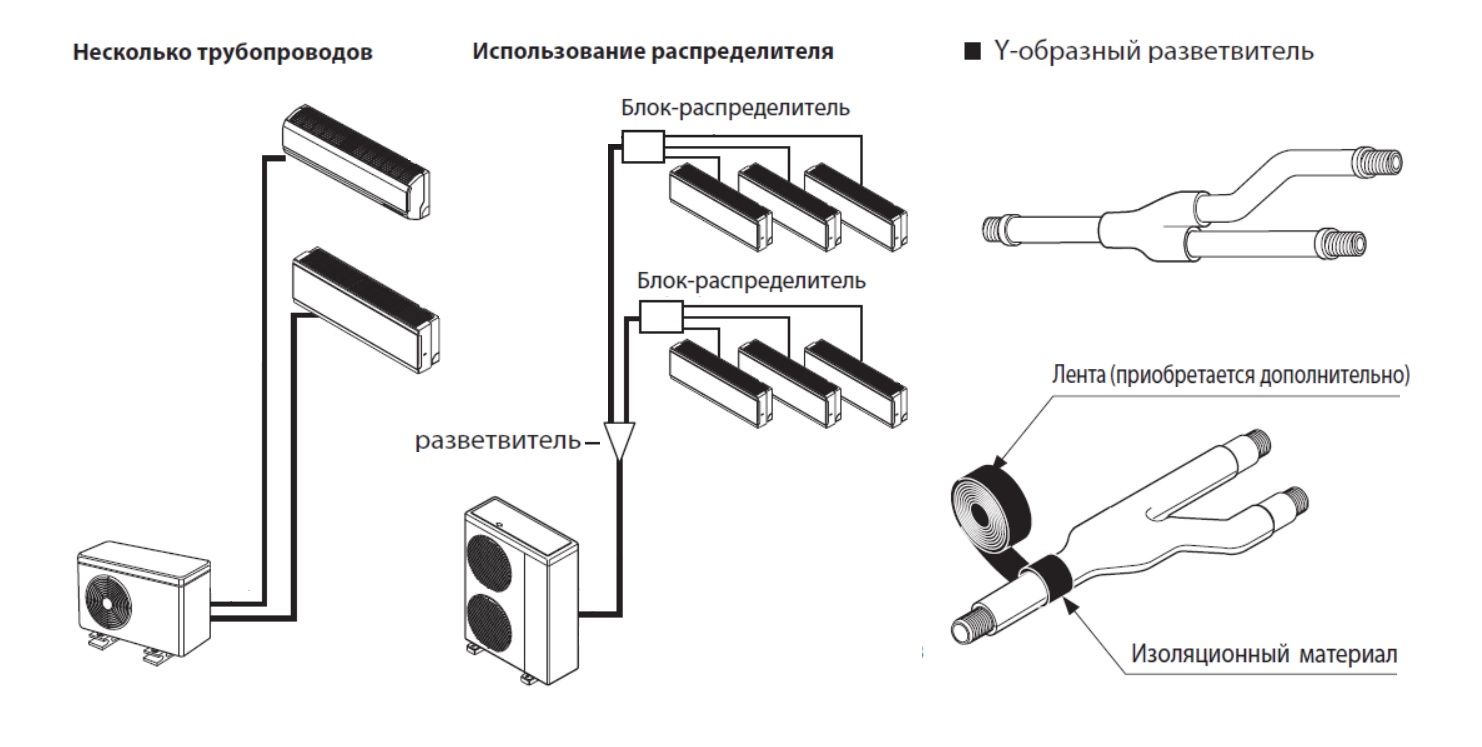 Несколько трубопроводов

Использование распределителя

Блок-распределитель

Блок-распределитель

разветвитель

■ Y-образный разветвитель

Лента (приобретается дополнительно)

Изоляционный материал