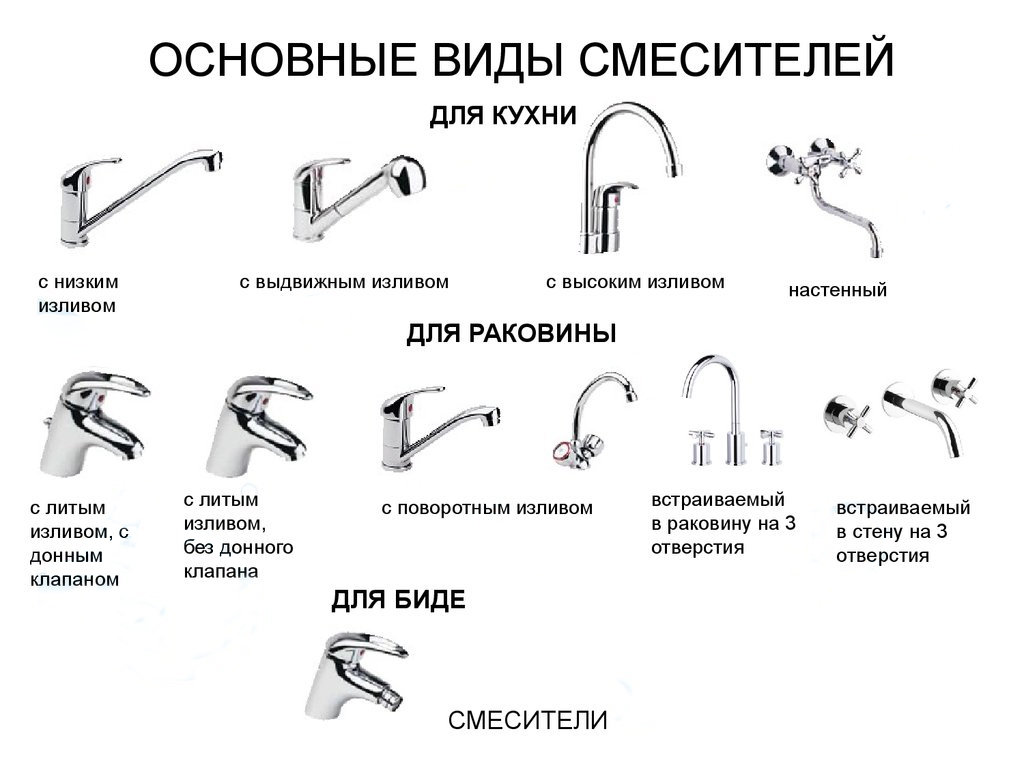 ОСНОВНЫЕ ВИДЫ СМЕСИТЕЛЕЙ

ДЛЯ КУХНИ

с низким изливом

с выдвижным изливом

с высоким изливом

настенный

ДЛЯ РАКОВИНЫ

с литым изливом, с донным клапаном

с литым изливом, без донного клапана

с поворотным изливом

встраиваемый в раковину на 3 отверстия

встраиваемый в стену на 3 отверстия

ДЛЯ БИДЕ

СМЕСИТЕЛИ