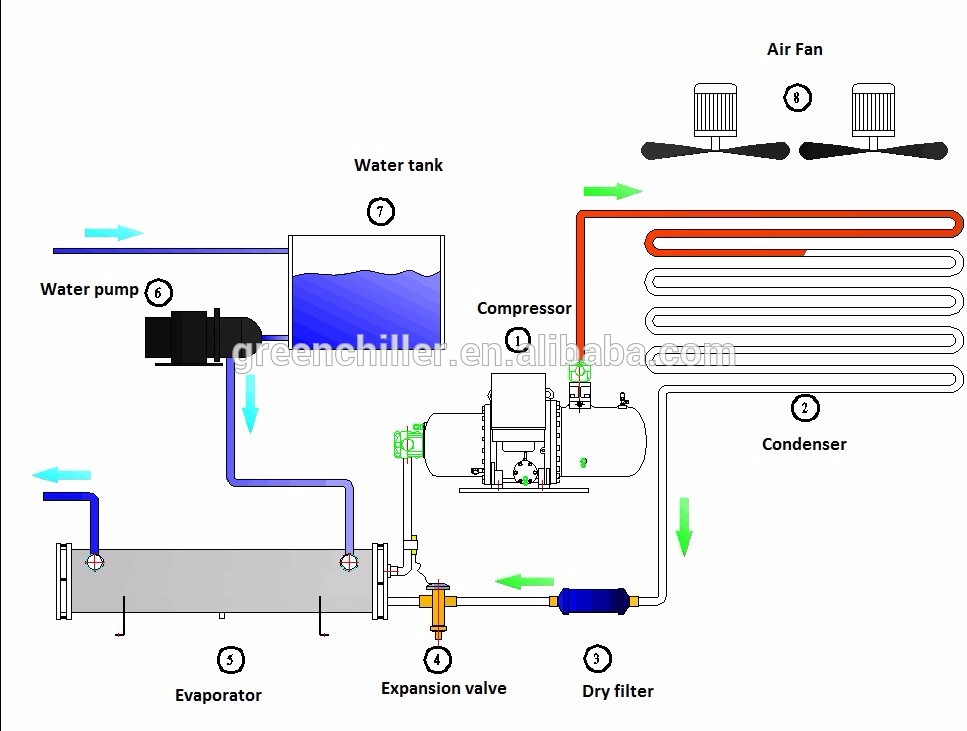 Air Fan
8

Water tank
7

Water pump 6

Compressor
1

greenchiller.en.alibaba.com

2
Condenser

5
Evaporator

4
Expansion valve

3
Dry filter