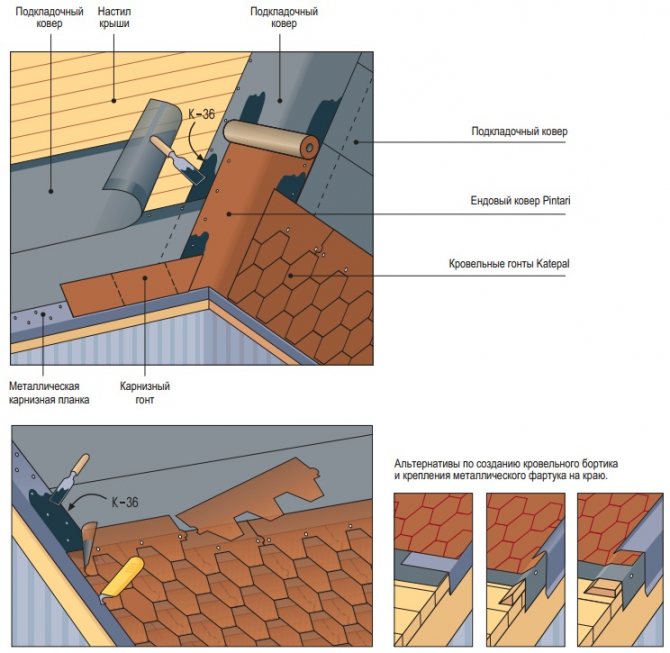 Подкладочный ковер

Настил крыши

Подкладочный ковер

K-36

Подкладочный ковер

Ендовый ковер Pintari

Кровельные гонты Katepal

Металлическая карнизная планка

Карнизный гонт

K-36

Альтернативы по созданию кровельного бортика и крепления металлического фартука на краю.