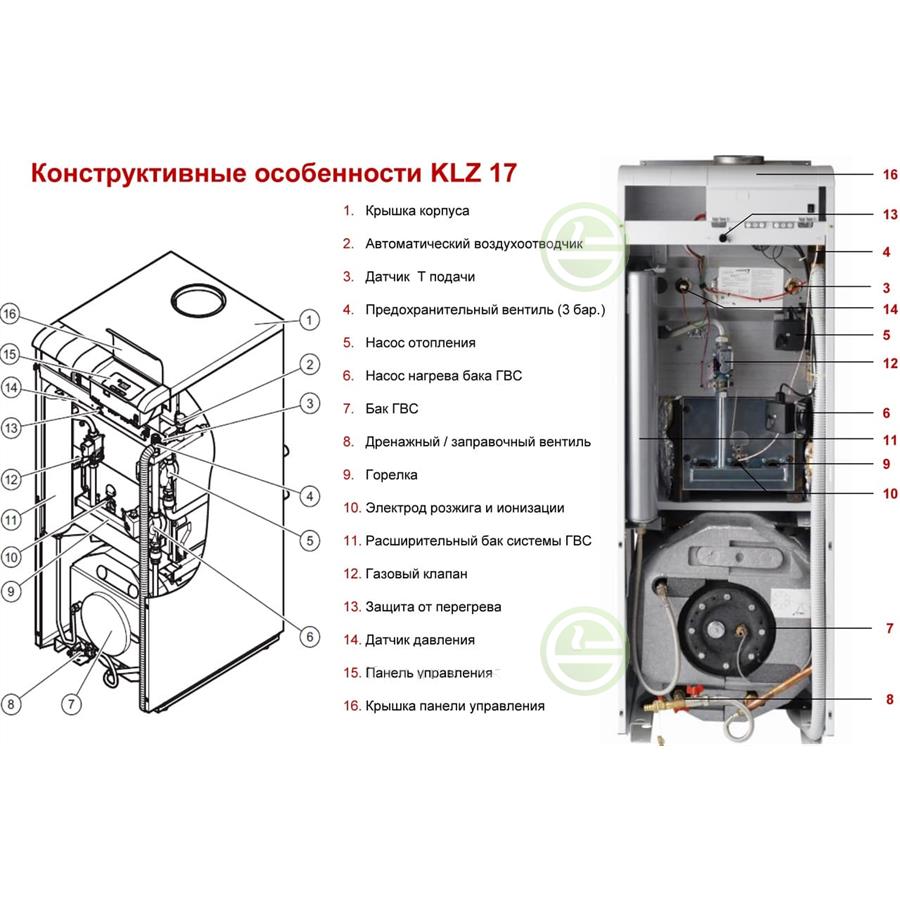 Конструктивные особенности KLZ 17

1. Крышка корпуса
2. Автоматический воздухоотводчик
3. Датчик Т подачи
4. Предохранительный вентиль (3 бар.)
5. Насос отопления
6. Насос нагрева бака ГВС
7. Бак ГВС
8. Дренажный / заправочный вентиль
9. Горелка
10. Электрод розжига и ионизации
11. Расширительный бак системы ГВС
12. Газовый клапан
13. Защита от перегрева
14. Датчик давления
15. Панель управления
16. Крышка панели управления

16
15
14
13
12
11
10
9
8
7
1
2
3
4
5
6

16
13
4
3
14
5
12
6
11
9
10
7
8