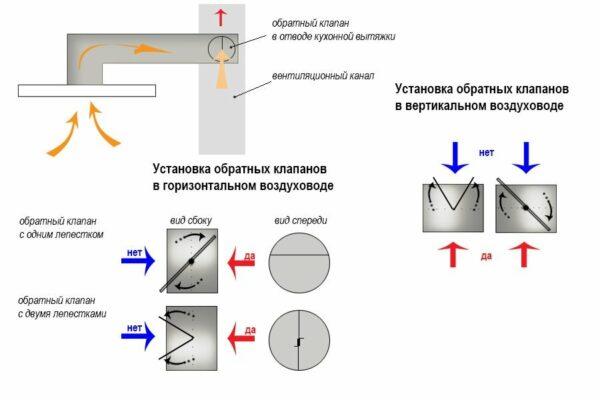 обратный клапан в отводе кухонной вытяжки

вентиляционный канал

Установка обратных клапанов в вертикальном воздуховоде

нет

да

Установка обратных клапанов в горизонтальном воздуховоде

обратный клапан с одним лепестком

вид сбоку

вид спереди

нет

да

обратный клапан с двумя лепестками

нет

да