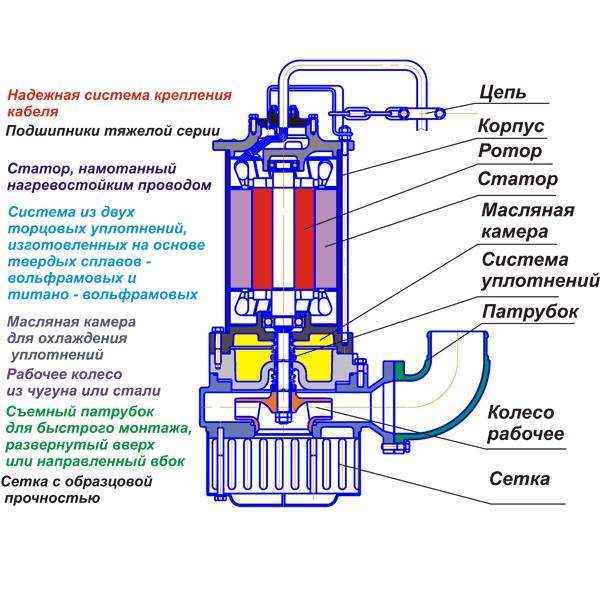 Надежная система крепления кабеля

Подшипники тяжелой серии

Статор, намотанный нагревостойким проводом

Система из двух торцовых уплотнений, изготовленных на основе твердых сплавов - вольфрамовых и титано - вольфрамовых

Масляная камера для охлаждения уплотнений

Рабочее колесо из чугуна или стали

Съемный патрубок для быстрого монтажа, развернутый вверх или направленный вбок

Сетка с образцовой прочностью

Цепь

Корпус

Ротор

Статор

Масляная камера

Система уплотнений

Патрубок

Колесо рабочее

Сетка