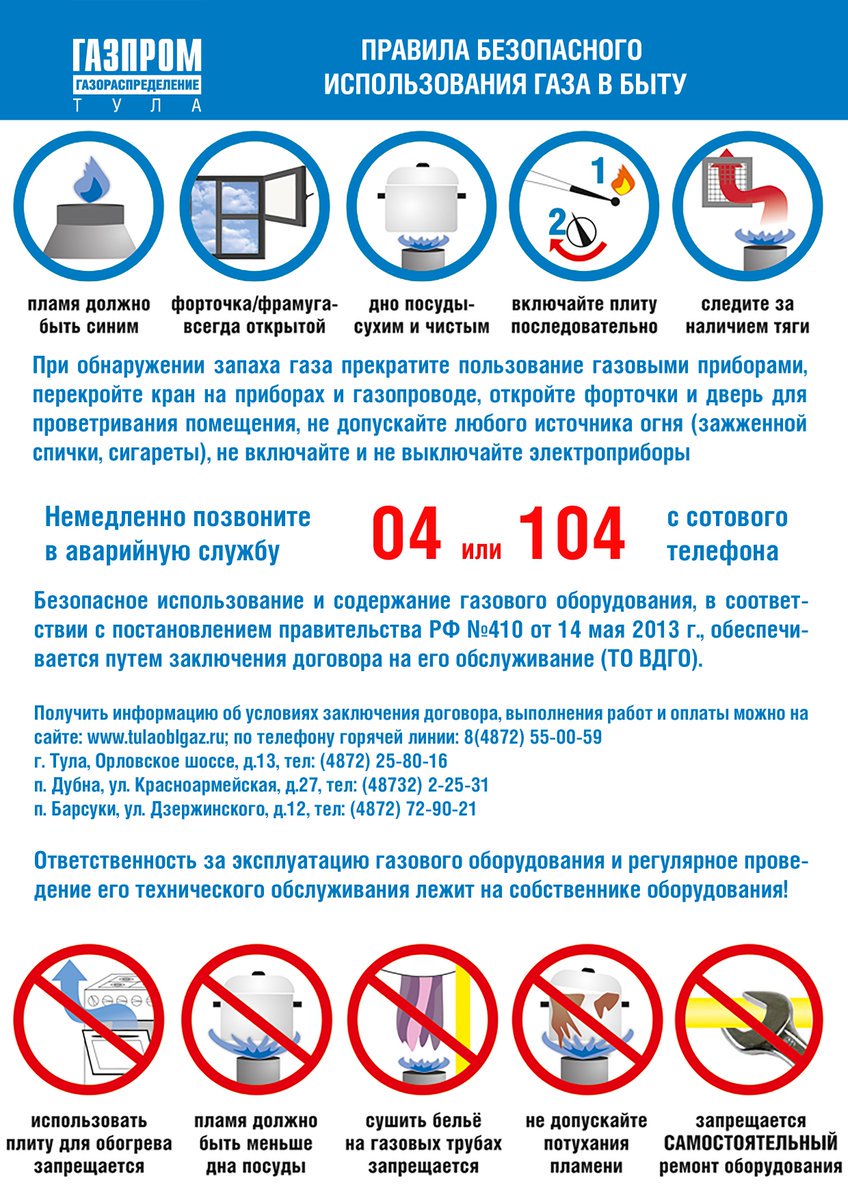 ГАЗПРОМ
ГАЗОРАСПРЕДЕЛЕНИЕ
ТУЛА

ПРАВИЛА БЕЗОПАСНОГО ИСПОЛЬЗОВАНИЯ ГАЗА В БЫТУ

1
2

пламя должно быть синим

форточка/фрамуга- всегда открытой

дно посуды- сухим и чистым

включайте плиту последовательно

следите за наличием тяги

При обнаружении запаха газа прекратите пользование газовыми приборами, перекройте кран на приборах и газопроводе, откройте форточки и дверь для проветривания помещения, не допускайте любого источника огня (зажженной спички, сигареты), не включайте и не выключайте электроприборы

Немедленно позвоните в аварийную службу

04 или 104

с сотового телефона

Безопасное использование и содержание газового оборудования, в соответствии с постановлением правительства РФ №410 от 14 мая 2013 г., обеспечивается путем заключения договора на его обслуживание (ТО ВДГО).

Получить информацию об условиях заключения договора, выполнения работ и оплаты можно на сайте: www.tulaoblgaz.ru; по телефону горячей линии: 8(4872) 55-00-59
г. Тула, Орловское шоссе, д.13, тел: (4872) 25-80-16
п. Дубна, ул. Красноармейская, д.27, тел: (48732) 2-25-31
п. Барсуки, ул. Дзержинского, д.12, тел: (4872) 72-90-21

Ответственность за эксплуатацию газового оборудования и регулярное проведение его технического обслуживания лежит на собственнике оборудования!

использовать плиту для обогрева запрещается

пламя должно быть меньше дна посуды

сушить бельё на газовых трубах запрещается

не допускайте потухания пламени

запрещается САМОСТОЯТЕЛЬНЫЙ ремонт оборудования