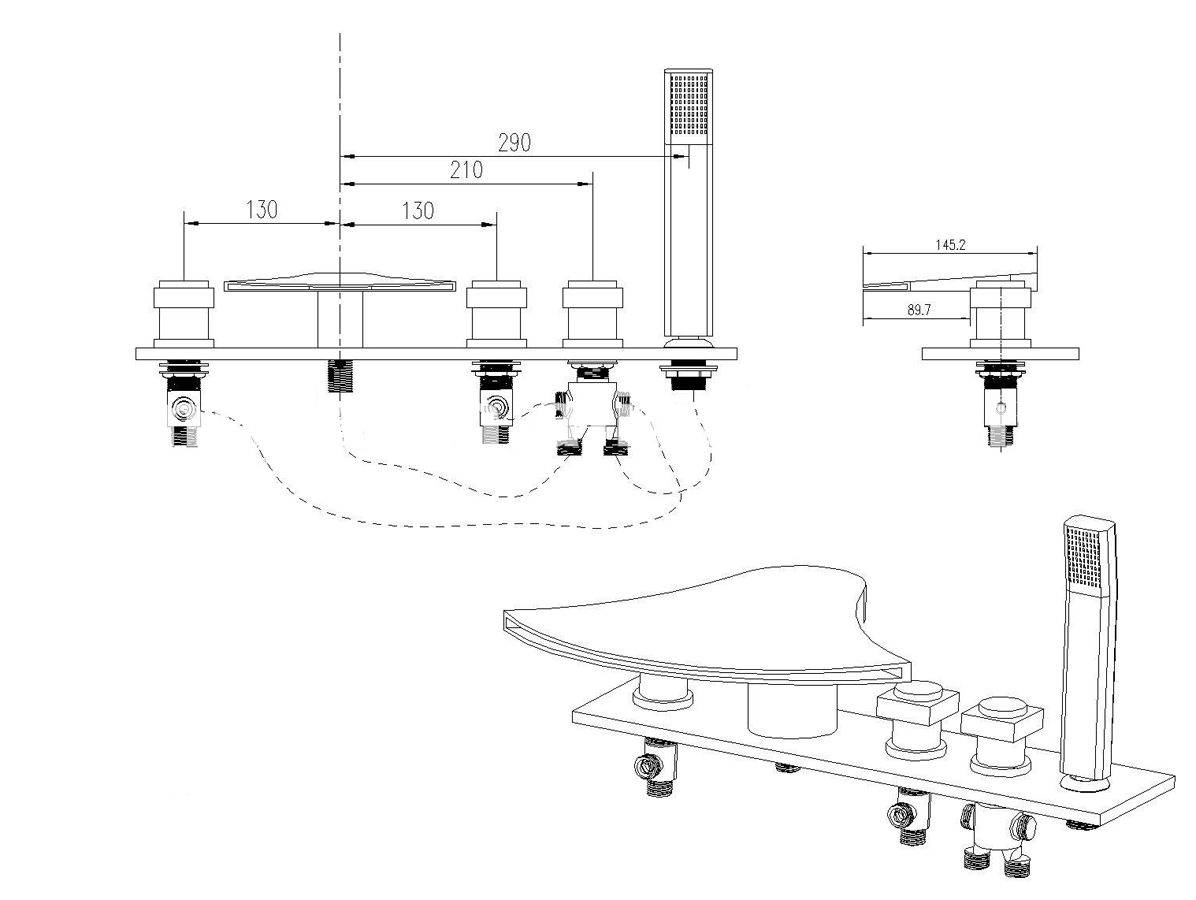 290
210
130
130
145.2
89.7