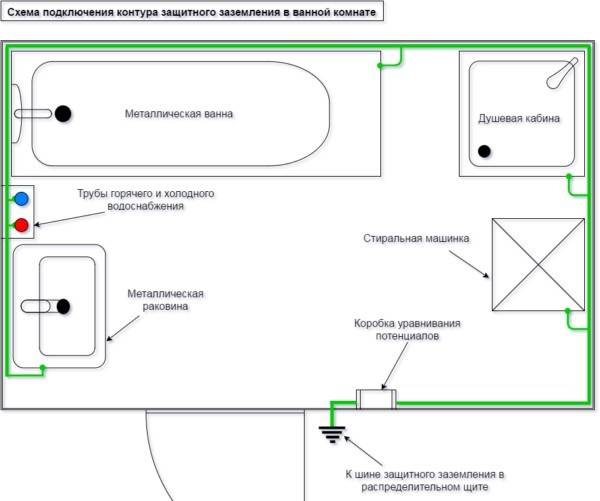 Схема подключения контура защитного заземления в ванной комнате

Металлическая ванна

Душевая кабина

Трубы горячего и холодного водоснабжения

Стиральная машинка

Металлическая раковина

Коробка уравнивания потенциалов

К шине защитного заземления в распределительном щите