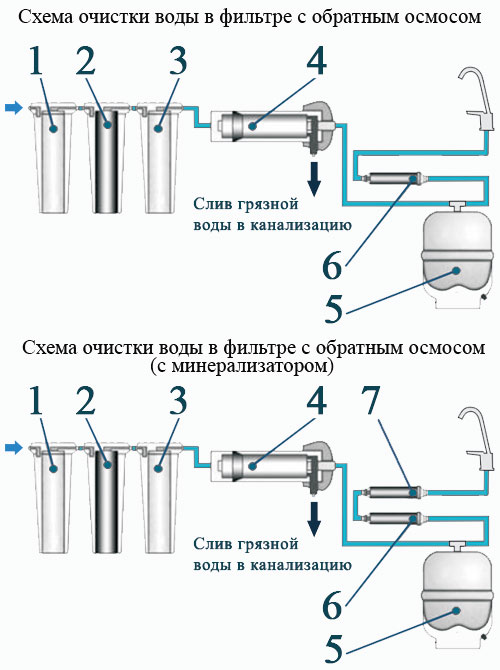 Схема очистки воды в фильтре с обратным осмосом

1 2 3 4

Слив грязной воды в канализацию

6

5

Схема очистки воды в фильтре с обратным осмосом (с минерализатором)

1 2 3 4 7

Слив грязной воды в канализацию

6

5