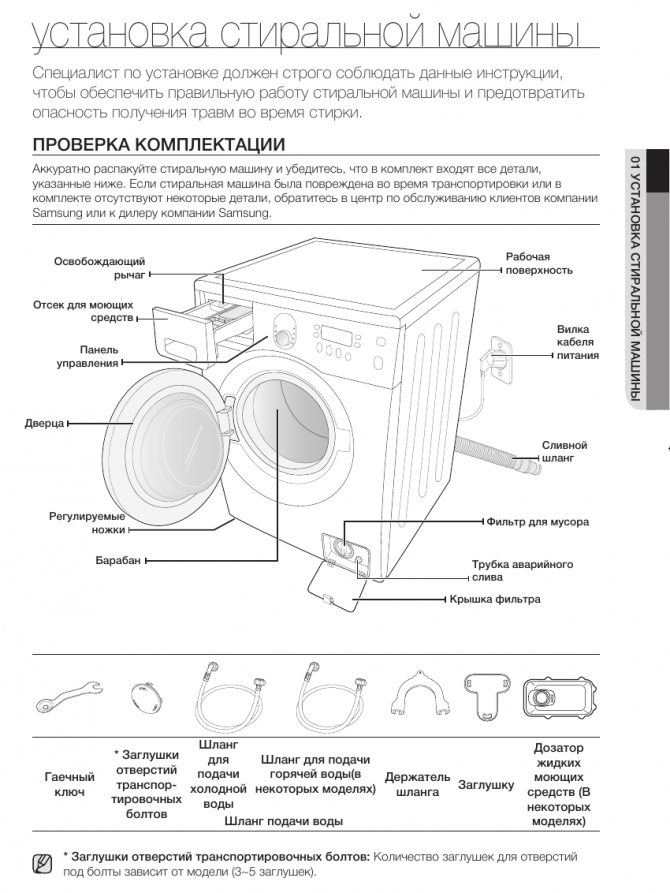 установка стиральной машины

Специалист по установке должен строго соблюдать данные инструкции, чтобы обеспечить правильную работу стиральной машины и предотвратить опасность получения травм во время стирки.

ПРОВЕРКА КОМПЛЕКТАЦИИ

Аккуратно распакуйте стиральную машину и убедитесь, что в комплект входят все детали, указанные ниже. Если стиральная машина была повреждена во время транспортировки или в комплекте отсутствуют некоторые детали, обратитесь в центр по обслуживанию клиентов компании Samsung или к дилеру компании Samsung.

01 УСТАНОВКА СТИРАЛЬНОЙ МАШИНЫ

Освобождающий рычаг

Отсек для моющих средств

Панель управления

Дверца

Регулируемые ножки

Барабан

Рабочая поверхность

Вилка кабеля питания

Сливной шланг

Фильтр для мусора

Трубка аварийного слива

Крышка фильтра

| Гаечный ключ | * Заглушки отверстий транспортировочных болтов | Шланг для подачи холодной воды | Шланг для подачи горячей воды(в некоторых моделях) | Держатель шланга | Заглушку | Дозатор жидких моющих средств (В некоторых моделях) |
|---|---|---|---|---|---|---|
| | | Шланг подачи воды | | | | |

* Заглушки отверстий транспортировочных болтов: Количество заглушек для отверстий под болты зависит от модели (3~5 заглушек).