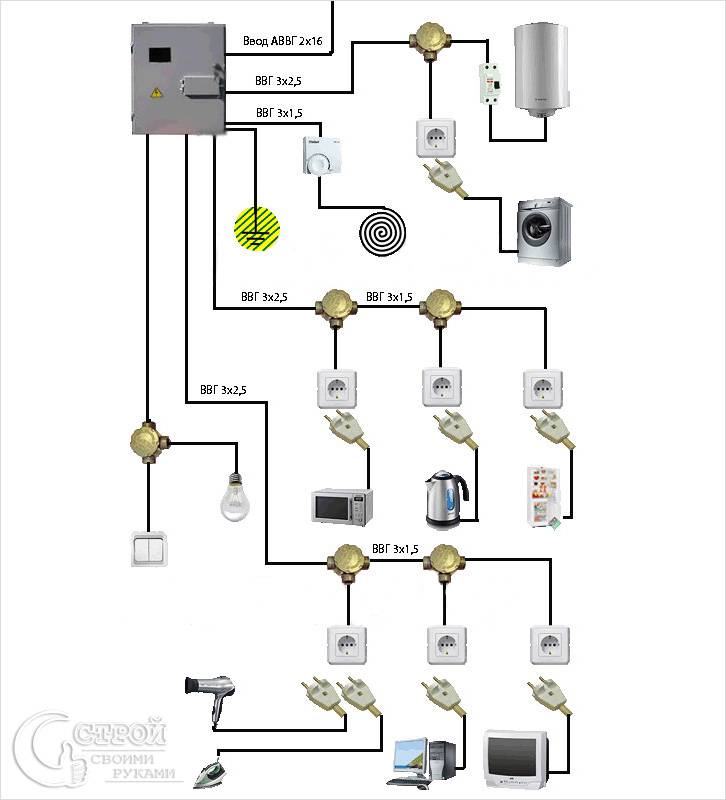 Ввод АВВГ 2х16

ВВГ 3х2,5

ВВГ 3х1,5

ВВГ 3х2,5

ВВГ 3х1,5

ВВГ 3х2,5

ВВГ 3х1,5

СТРОЙ
СВОИМИ
РУКАМИ