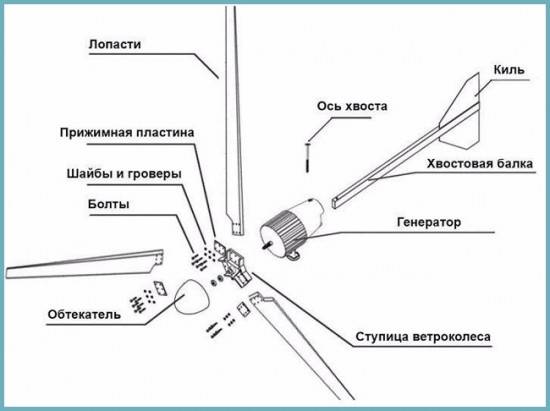 Лопасти

Киль

Ось хвоста

Прижимная пластина

Хвостовая балка

Шайбы и гроверы

Болты

Генератор

Обтекатель

Ступица ветроколеса