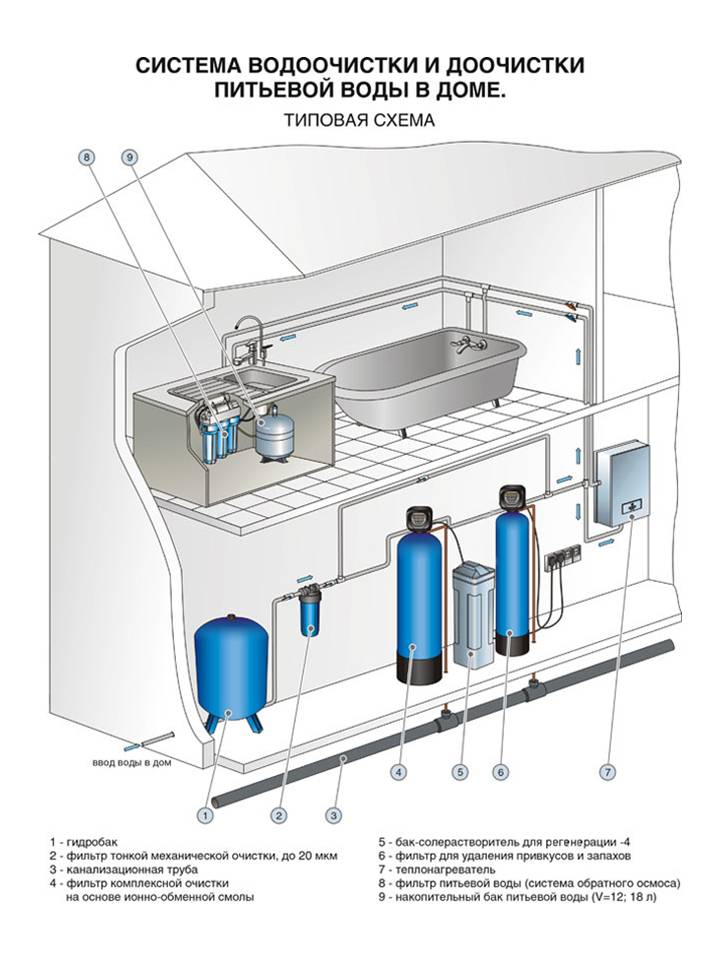 СИСТЕМА ВОДООЧИСТКИ И ДООЧИСТКИ ПИТЬЕВОЙ ВОДЫ В ДОМЕ.

ТИПОВАЯ СХЕМА

8

9

ввод воды в дом

1

2

3

4

5

6

7

1 - гидробак
2 - фильтр тонкой механической очистки, до 20 мкм
3 - канализационная труба
4 - фильтр комплексной очистки на основе ионно-обменной смолы

5 - бак-солерастворитель для регенерации -4
6 - фильтр для удаления привкусов и запахов
7 - теплонагреватель
8 - фильтр питьевой воды (система обратного осмоса)
9 - накопительный бак питьевой воды (V=12; 18 л)