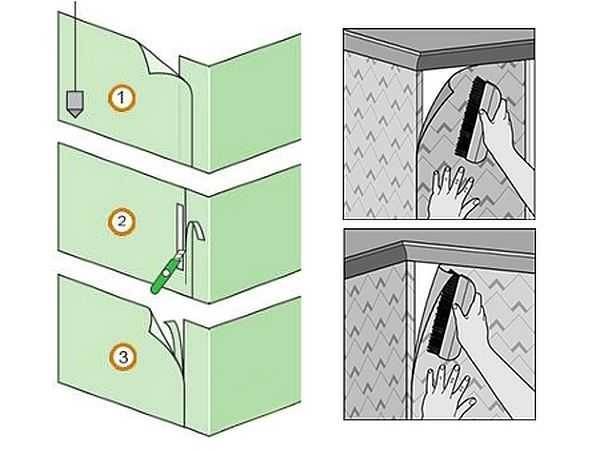 1

2

3