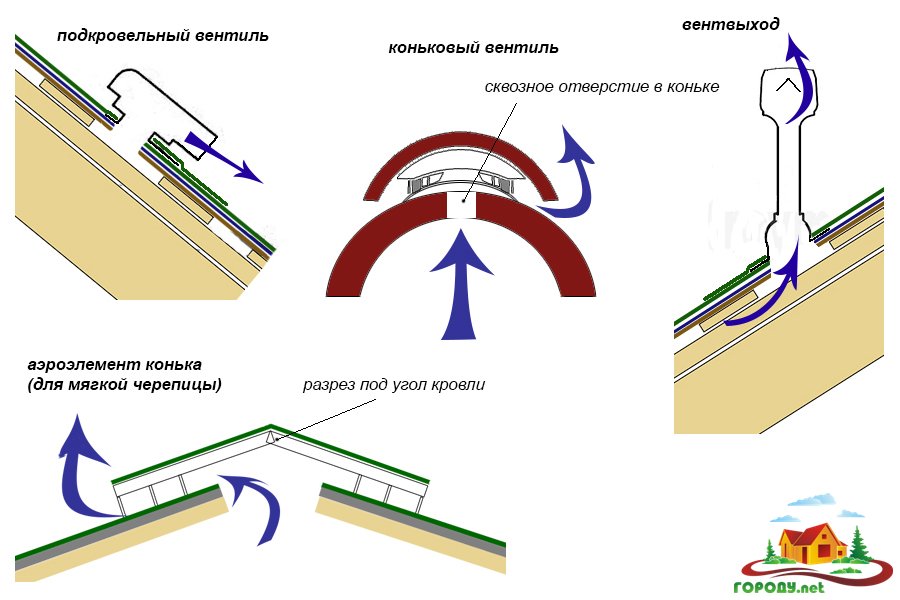 подкровельный вентиль

коньковый вентиль

сквозное отверстие в коньке

вентвыход

аэроэлемент конька
(для мягкой черепицы)

разрез под угол кровли

ГОРОДУ.net