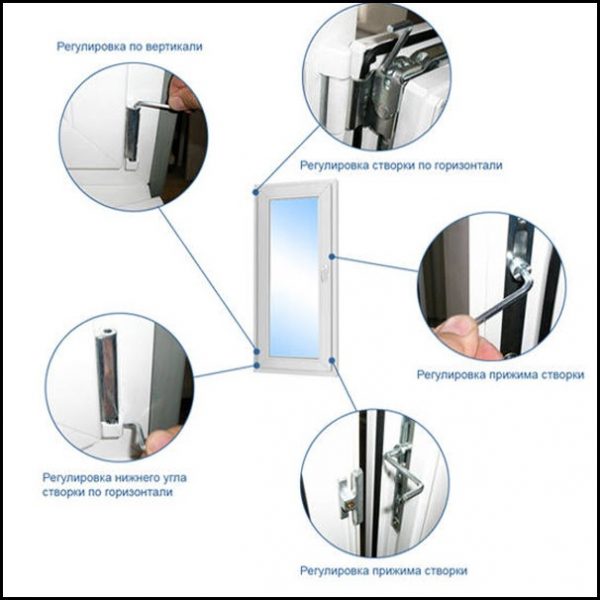 Регулировка по вертикали

Регулировка створки по горизонтали

Регулировка прижима створки

Регулировка нижнего угла створки по горизонтали

Регулировка прижима створки