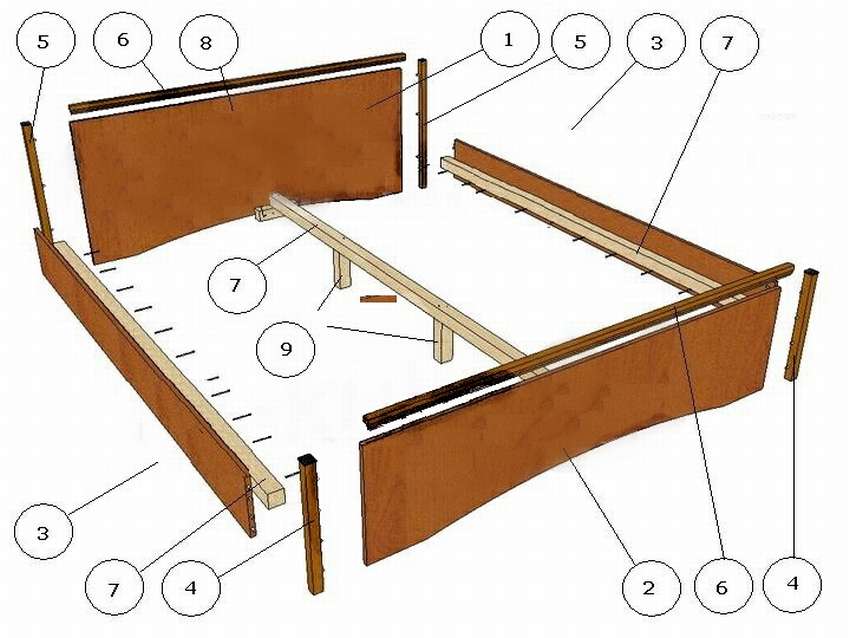 5
6
8
1
5
3
7
7
9
3
7
4
2
6
4