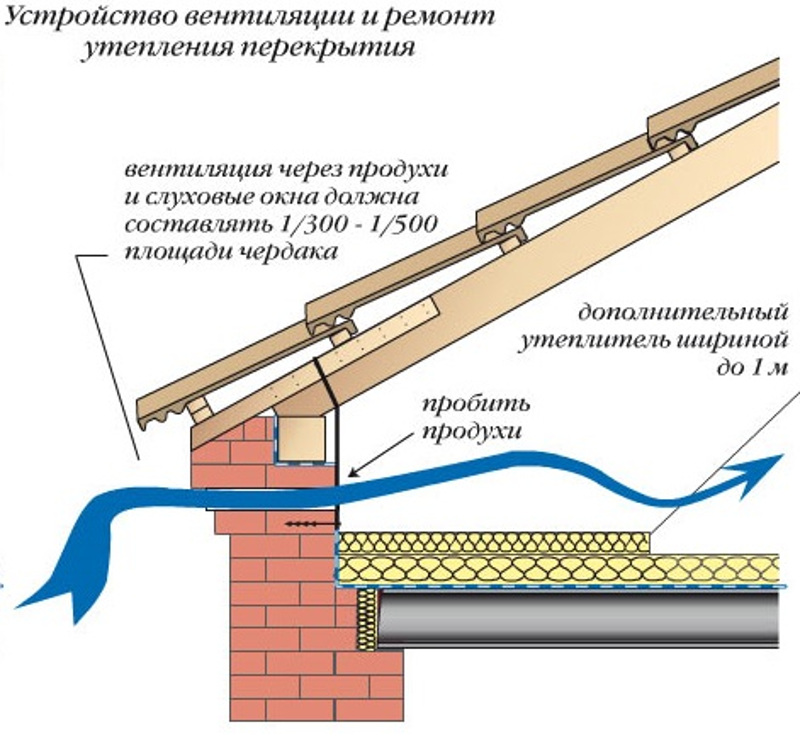 Устройство вентиляции и ремонт утепления перекрытия

вентиляция через продухи и слуховые окна должна составлять 1/300 - 1/500 площади чердака

дополнительный утеплитель шириной до 1 м

пробить продухи