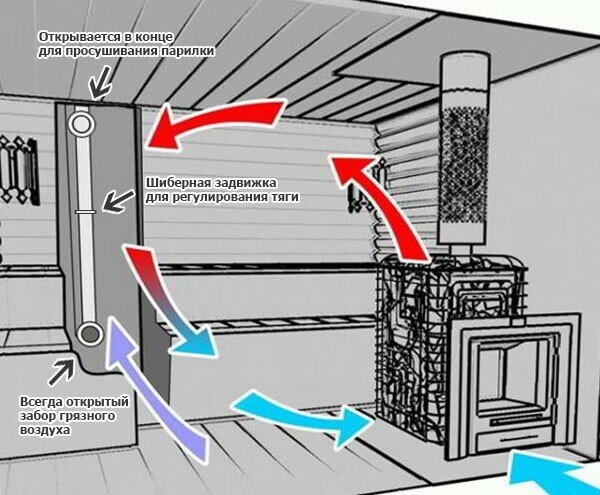 Открывается в конце
для просушивания парилки

Шиберная задвижка
для регулирования тяги

Всегда открытый
забор грязного
воздуха