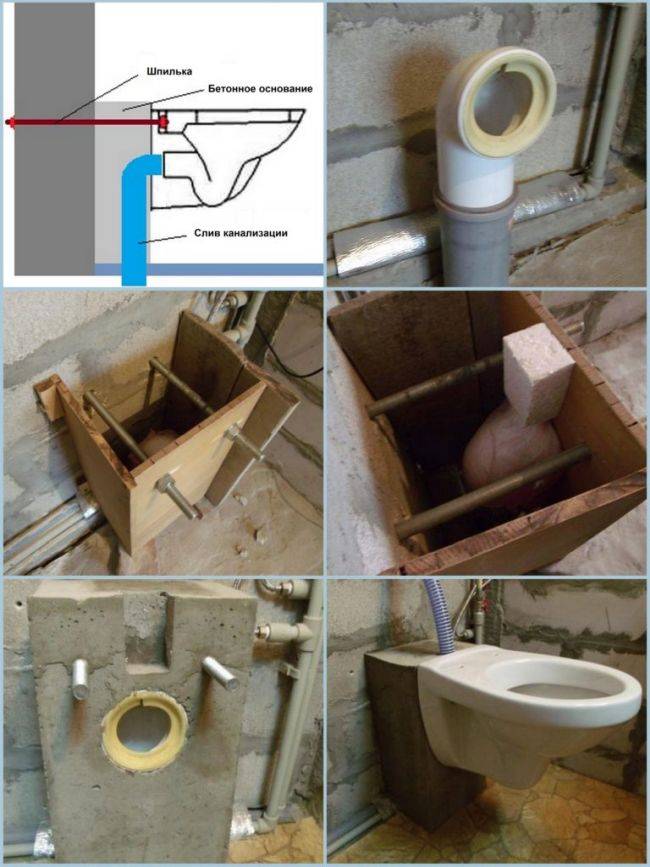 Шпилька
Бетонное основание
Слив канализации