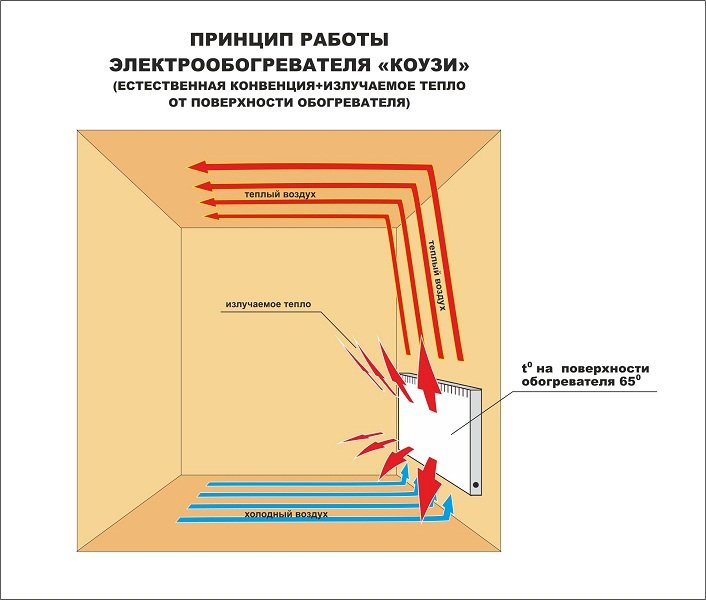 ПРИНЦИП РАБОТЫ
ЭЛЕКТРООБОГРЕВАТЕЛЯ «КОУЗИ»
(ЕСТЕСТВЕННАЯ КОНВЕНЦИЯ+ИЗЛУЧАЕМОЕ ТЕПЛО
ОТ ПОВЕРХНОСТИ ОБОГРЕВАТЕЛЯ)

теплый воздух

теплый воздух

излучаемое тепло

$t^0$ на поверхности обогревателя $65^0$

холодный воздух