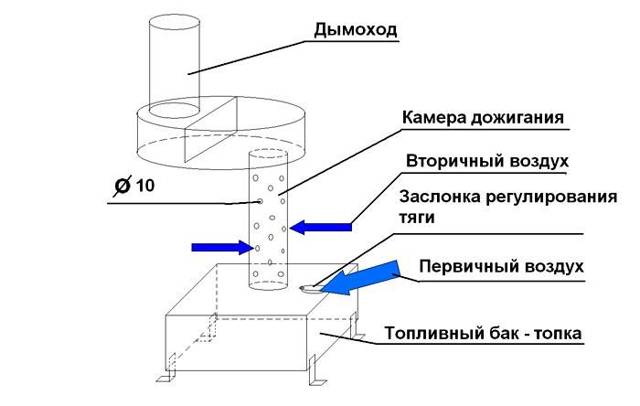 Дымоход

Камера дожигания

Вторичный воздух

Ø 10

Заслонка регулирования тяги

Первичный воздух

Топливный бак - топка