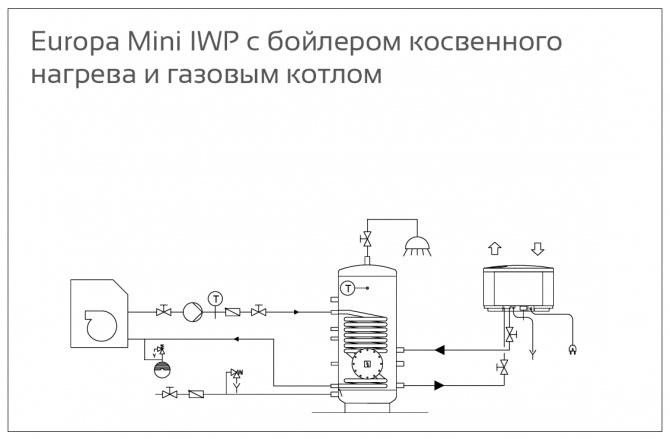 Europa Mini IWP с бойлером косвенного нагрева и газовым котлом

T

T