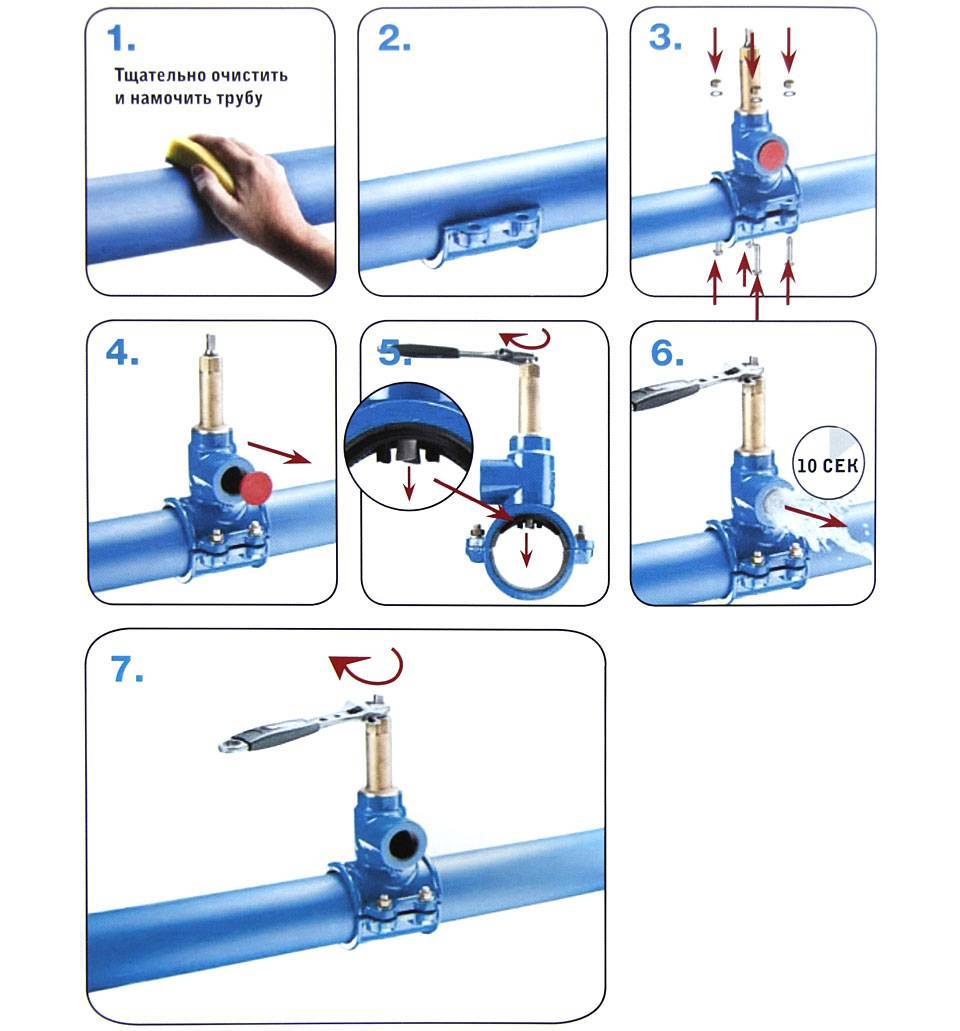 1.

Тщательно очистить и намочить трубу

2.

3.

4.

5.

6.

10 СЕК

7.