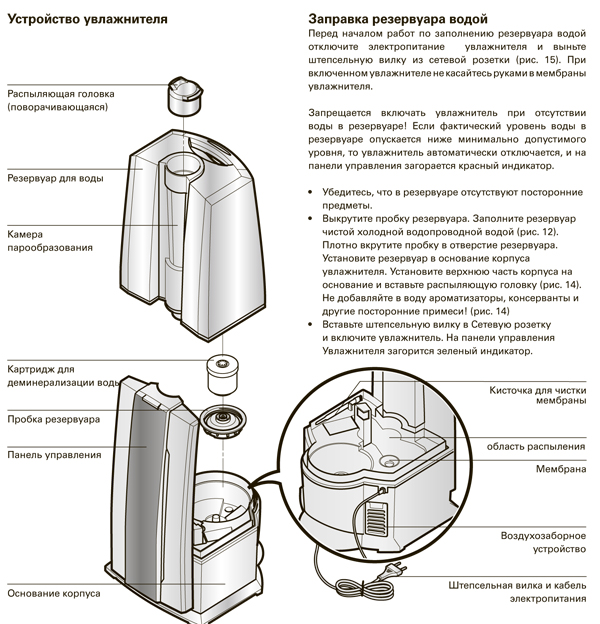 Устройство увлажнителя

Распыляющая головка (поворачивающаяся)

Резервуар для воды

Камера парообразования

Картридж для деминерализации воды

Пробка резервуара

Панель управления

Основание корпуса

Заправка резервуара водой

Перед началом работ по заполнению резервуара водой отключите электропитание увлажнителя и выньте штепсельную вилку из сетевой розетки (рис. 15). При включенном увлажнителе не касайтесь руками в мембраны увлажнителя.

Запрещается включать увлажнитель при отсутствии воды в резервуаре! Если фактический уровень воды в резервуаре опускается ниже минимально допустимого уровня, то увлажнитель автоматически отключается, и на панели управления загорается красный индикатор.

• Убедитесь, что в резервуаре отсутствуют посторонние предметы.
• Выкрутите пробку резервуара. Заполните резервуар чистой холодной водопроводной водой (рис. 12). Плотно вкрутите пробку в отверстие резервуара. Установите резервуар в основание корпуса увлажнителя. Установите верхнюю часть корпуса на основание и вставьте распыляющую головку (рис. 14). Не добавляйте в воду ароматизаторы, консерванты и другие посторонние примеси! (рис. 14)
• Вставьте штепсельную вилку в Сетевую розетку и включите увлажнитель. На панели управления Увлажнителя загорится зеленый индикатор.

Кисточка для чистки мембраны

область распыления

Мембрана

Воздухозаборное устройство

Штепсельная вилка и кабель электропитания