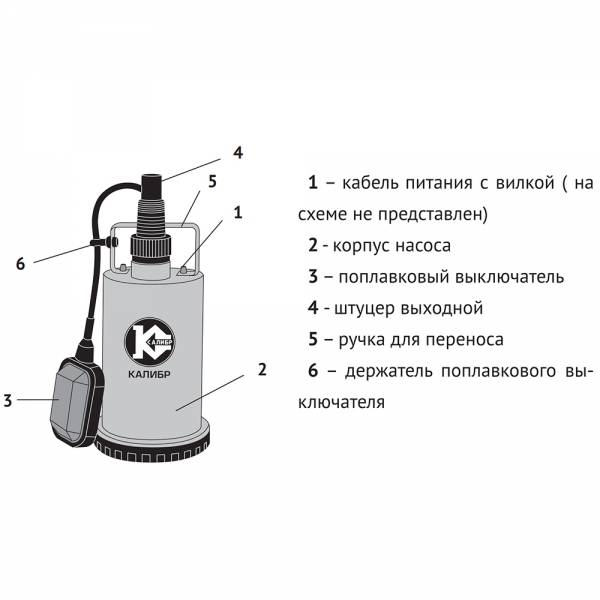 4
5
1
6
КАЛИБР
КАЛИБР
2
3

1 – кабель питания с вилкой ( на схеме не представлен)

2 - корпус насоса

3 – поплавковый выключатель

4 - штуцер выходной

5 – ручка для переноса

6 – держатель поплавкового выключателя