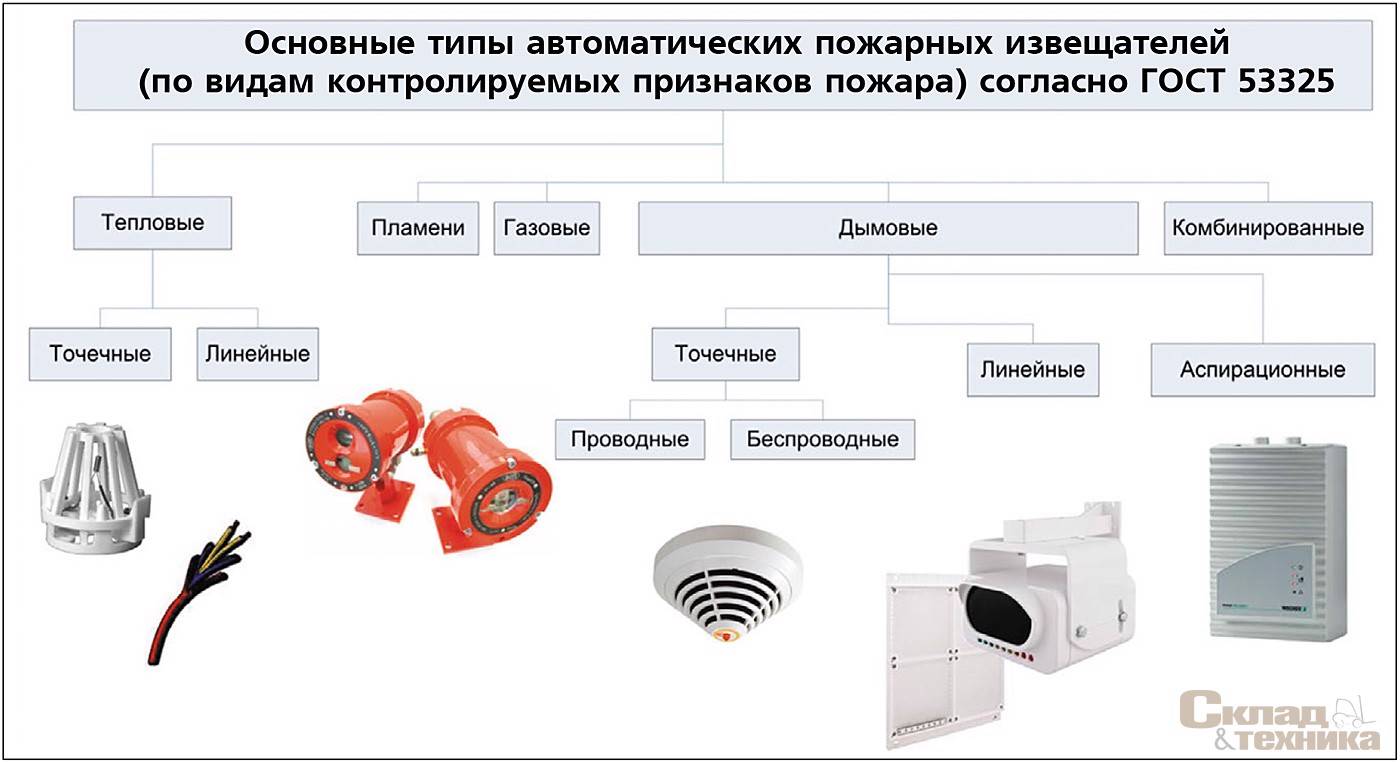 Основные типы автоматических пожарных извещателей (по видам контролируемых признаков пожара) согласно ГОСТ 53325

Тепловые

Пламени

Газовые

Дымовые

Комбинированные

Точечные

Линейные

Точечные

Линейные

Аспирационные

Проводные

Беспроводные

Склад &техника