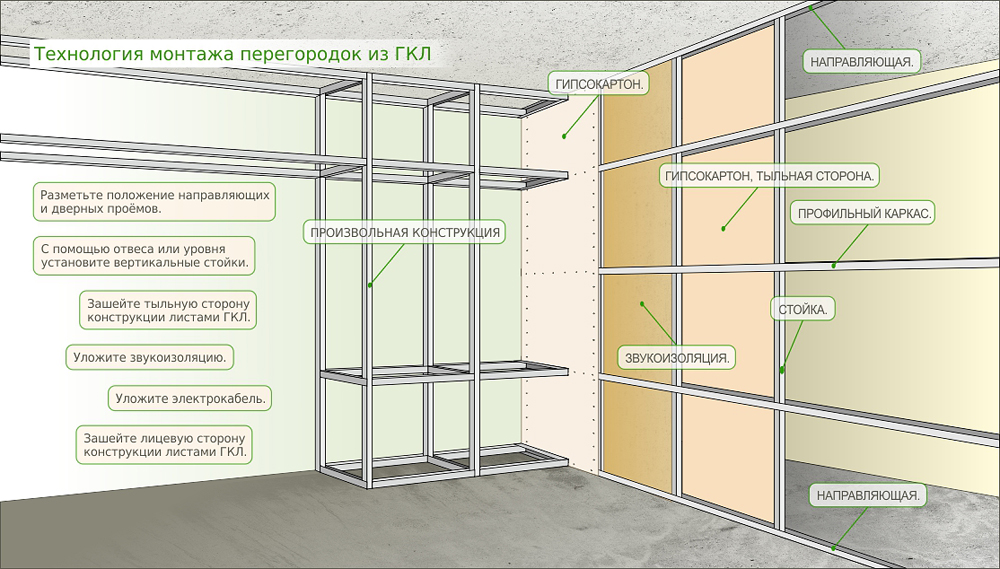 Технология монтажа перегородок из ГКЛ

Разметьте положение направляющих и дверных проёмов.

С помощью отвеса или уровня установите вертикальные стойки.

Зашейте тыльную сторону конструкции листами ГКЛ.

Уложите звукоизоляцию.

Уложите электрокабель.

Зашейте лицевую сторону конструкции листами ГКЛ.

ПРОИЗВОЛЬНАЯ КОНСТРУКЦИЯ

ГИПСОКАРТОН.

НАПРАВЛЯЮЩАЯ.

ГИПСОКАРТОН, ТЫЛЬНАЯ СТОРОНА.

ПРОФИЛЬНЫЙ КАРКАС.

СТОЙКА.

ЗВУКОИЗОЛЯЦИЯ.

НАПРАВЛЯЮЩАЯ.