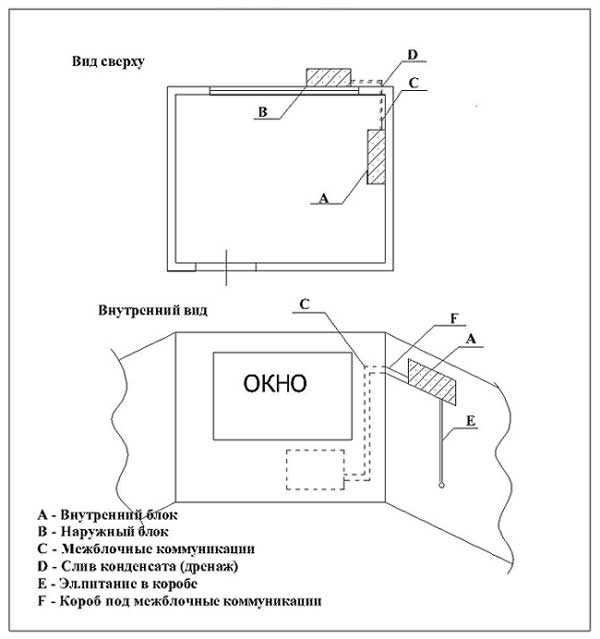 Вид сверху

D

C

B

A

Внутренний вид

C

F

A

ОКНО

E

A - Внутренний блок
B - Наружный блок
C - Межблочные коммуникации
D - Слив конденсата (дренаж)
E - Эл.питание в коробе
F - Короб под межблочные коммуникации