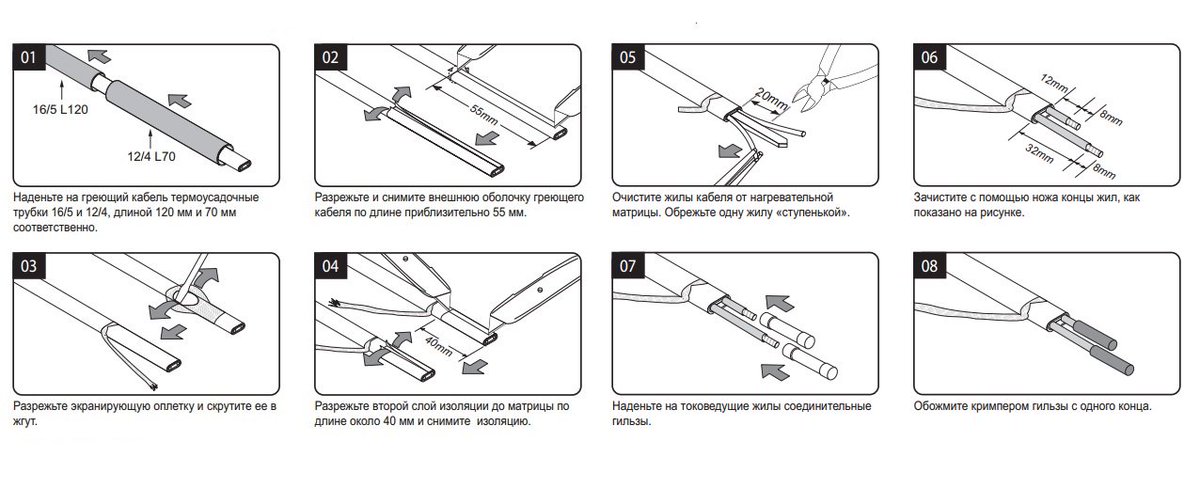 01

16/5 L120

12/4 L70

Наденьте на греющий кабель термоусадочные трубки 16/5 и 12/4, длиной 120 мм и 70 мм соответственно.

02

55mm

Разрежьте и снимите внешнюю оболочку греющего кабеля по длине приблизительно 55 мм.

05

20mm

Очистите жилы кабеля от нагревательной матрицы. Обрежьте одну жилу «ступенькой».

06

12mm

8mm

32mm

8mm

Зачистите с помощью ножа концы жил, как показано на рисунке.

03

Разрежьте экранирующую оплетку и скрутите ее в жгут.

04

40mm

Разрежьте второй слой изоляции до матрицы по длине около 40 мм и снимите изоляцию.

07

Наденьте на токоведущие жилы соединительные гильзы.

08

Обожмите кримпером гильзы с одного конца.