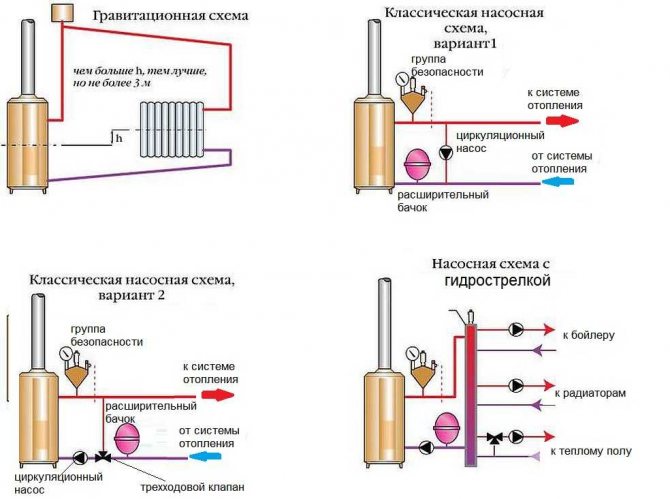 Гравитационная схема

чем больше h, тем лучше, но не более 3 м

h

Классическая насосная схема, вариант1

группа безопасности

к системе отопления

циркуляционный насос

от системы отопления

расширительный бачок

Классическая насосная схема, вариант 2

группа безопасности

к системе отопления

расширительный бачок

от системы отопления

циркуляционный насос

трехходовой клапан

Насосная схема с гидрострелкой

к бойлеру

к радиаторам

к теплому полу