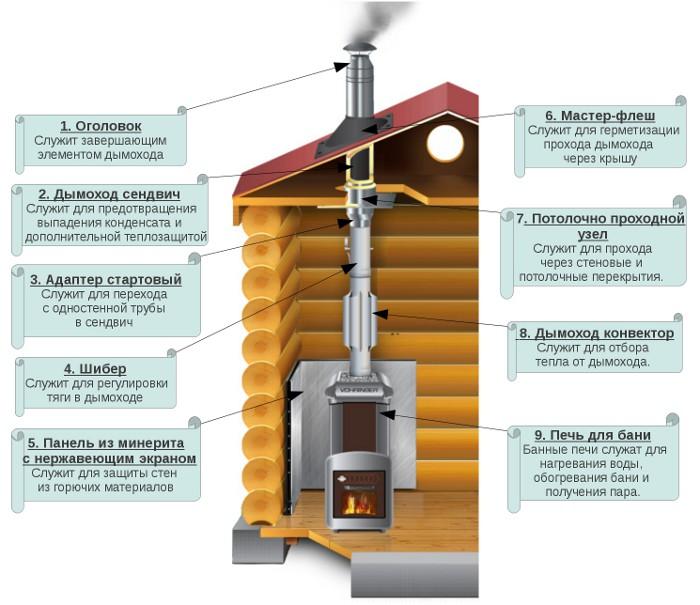 1. Оголовок
Служит завершающим элементом дымохода

2. Дымоход сендвич
Служит для предотвращения выпадения конденсата и дополнительной теплозащитой

3. Адаптер стартовый
Служит для перехода с одностенной трубы в сендвич

4. Шибер
Служит для регулировки тяги в дымоходе

5. Панель из минерита с нержавеющим экраном
Служит для защиты стен из горючих материалов

6. Мастер-флеш
Служит для герметизации прохода дымохода через крышу

7. Потолочно проходной узел
Служит для прохода через стеновые и потолочные перекрытия.

8. Дымоход конвектор
Служит для отбора тепла от дымохода.

9. Печь для бани
Банные печи служат для нагревания воды, обогревания бани и получения пара.

VOHRINGER