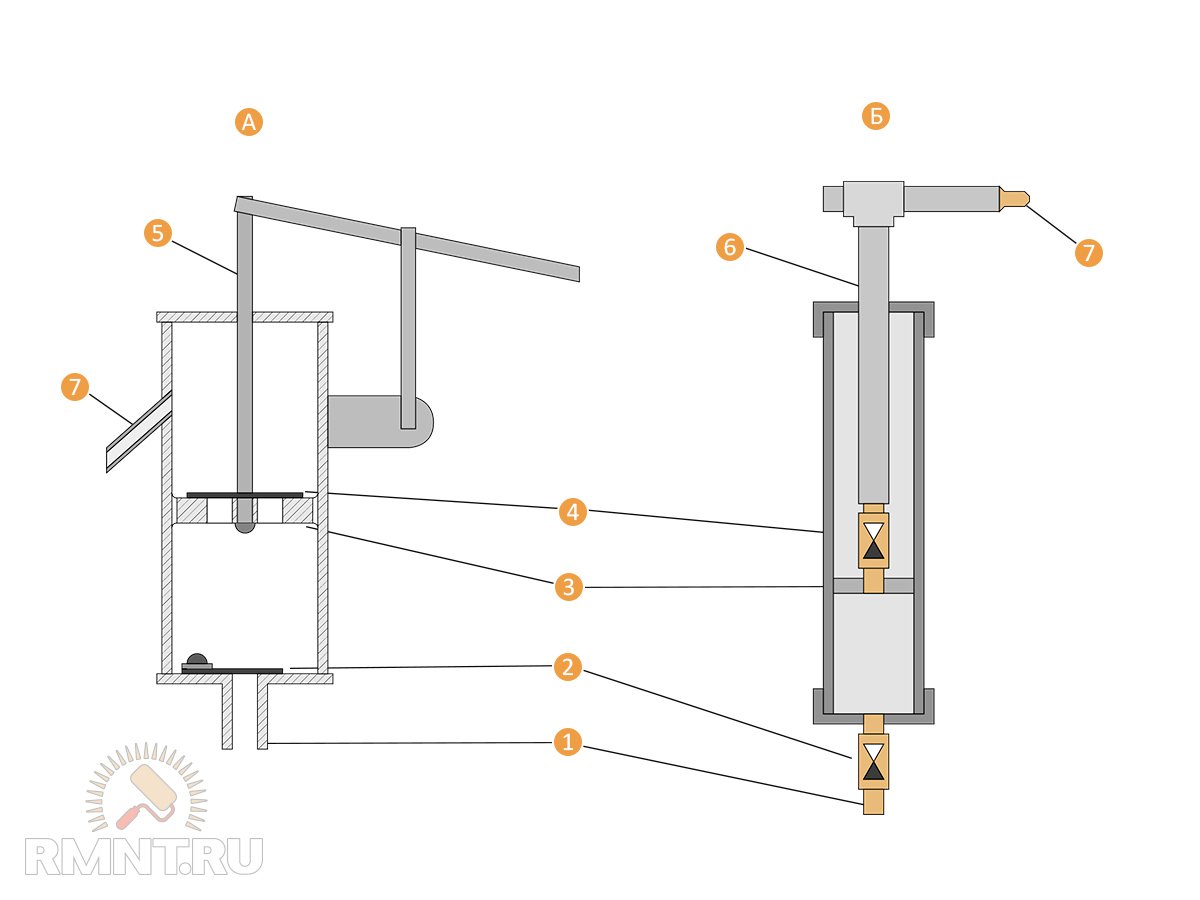 А

Б

5

6

7

7

4

3

2

1

RMNT.RU