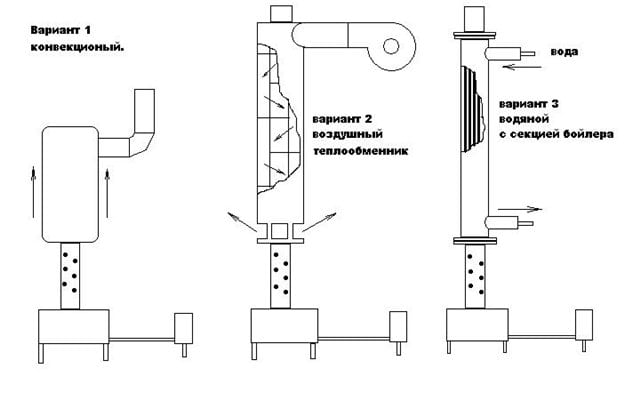 Вариант 1
конвекционый.

вариант 2
воздушный
теплообменник

вода

вариант 3
водяной
с секцией бойлера