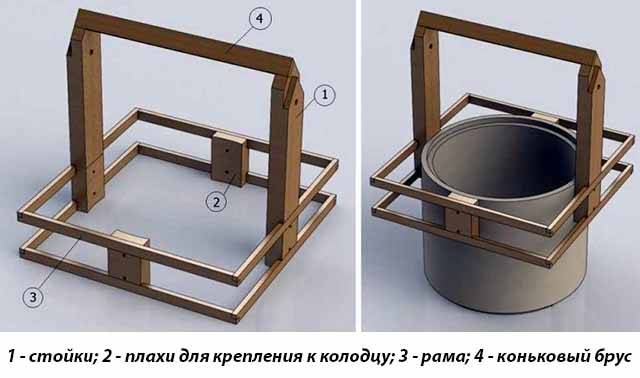 4

1

2

3

1 - стойки; 2 - плахи для крепления к колодцу; 3 - рама; 4 - коньковый брус