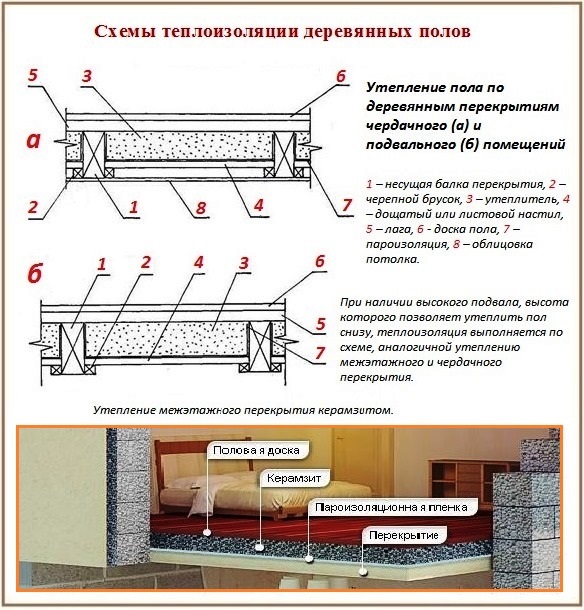 Схемы теплоизоляции деревянных полов

5 3 6

а

2 1 8 4 7

Утепление пола по деревянным перекрытиям чердачного (а) и подвального (б) помещений

1 – несущая балка перекрытия, 2 – черепной брусок, 3 – утеплитель, 4 – дощатый или листовой настил, 5 – лага, 6 - доска пола, 7 – пароизоляция, 8 – облицовка потолка.

б

1 2 4 3 6

5

7

При наличии высокого подвала, высота которого позволяет утеплить пол снизу, теплоизоляция выполняется по схеме, аналогичной утеплению межэтажного и чердачного перекрытия.

Утепление межэтажного перекрытия керамзитом.

Полова я доска

Керамзит

Пароизоляционна я пленка

Перекрытие