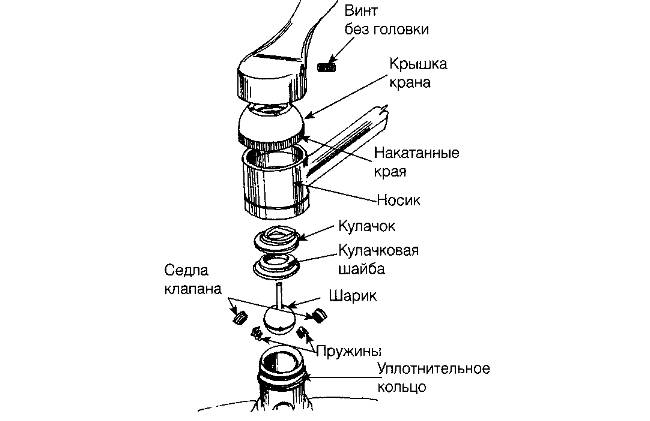 Винт без головки

Крышка крана

Накатанные края

Носик

Кулачок

Кулачковая шайба

Седла клапана

Шарик

Пружины

Уплотнительное кольцо